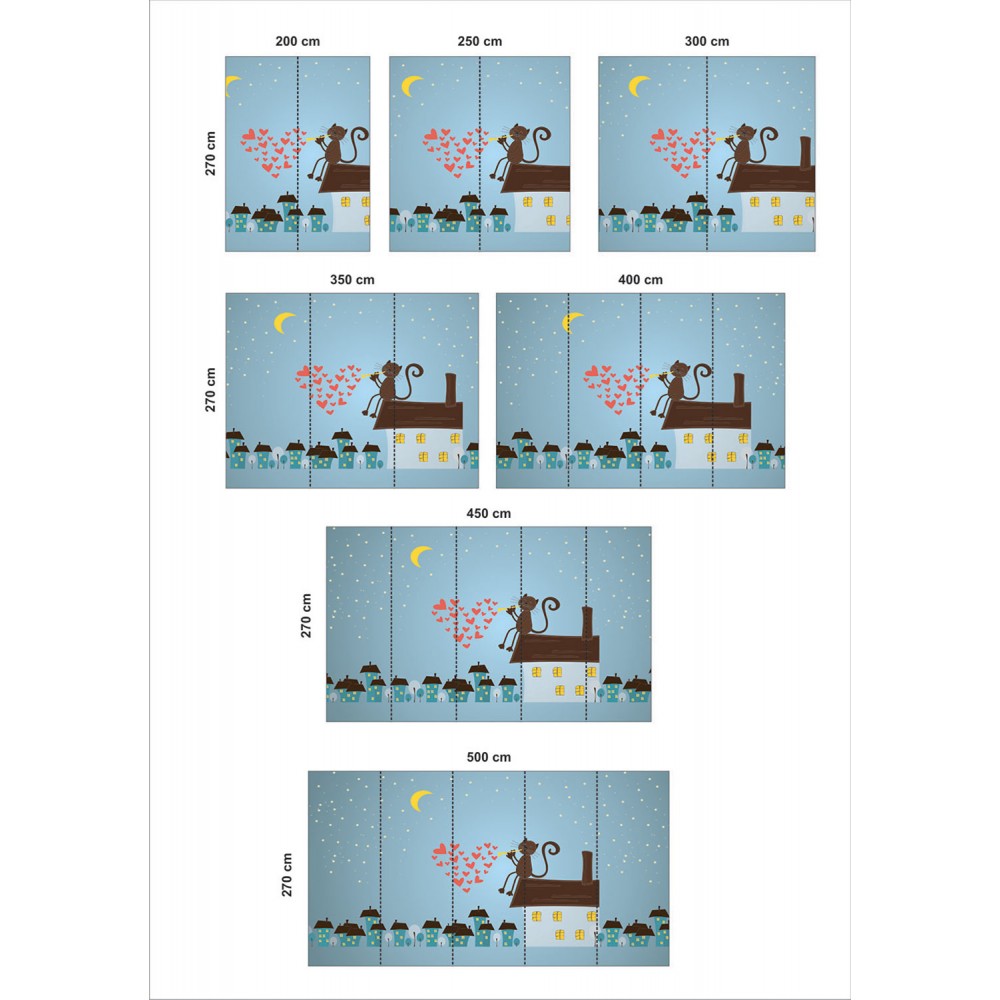 200 cm

250 cm

300 cm

270 cm

350 cm

400 cm

270 cm

450 cm

270 cm

500 cm

270 cm